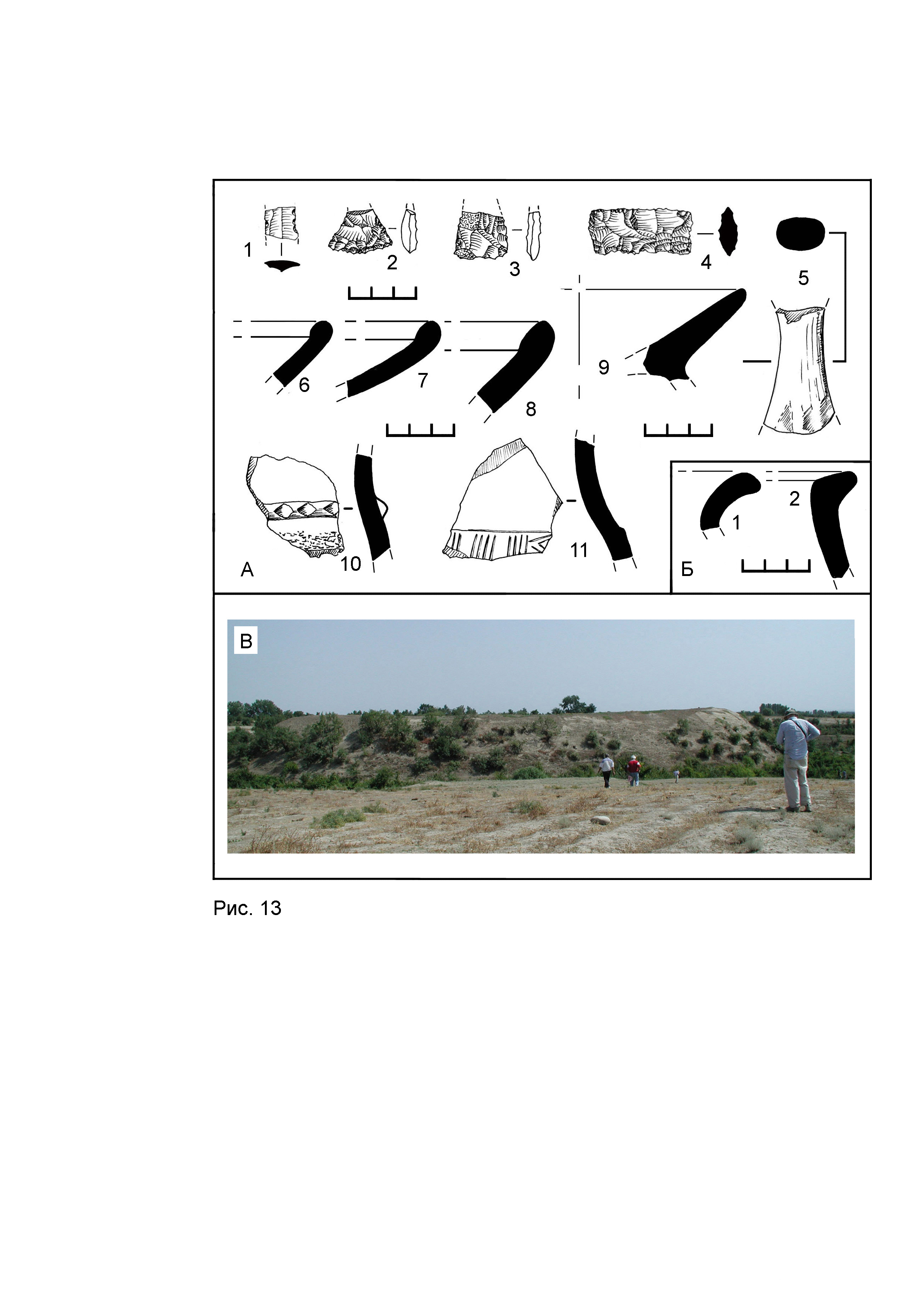 1
2
3
4
5
6
7
8
9
10
11
А
1
2
Б
В

Рис. 13