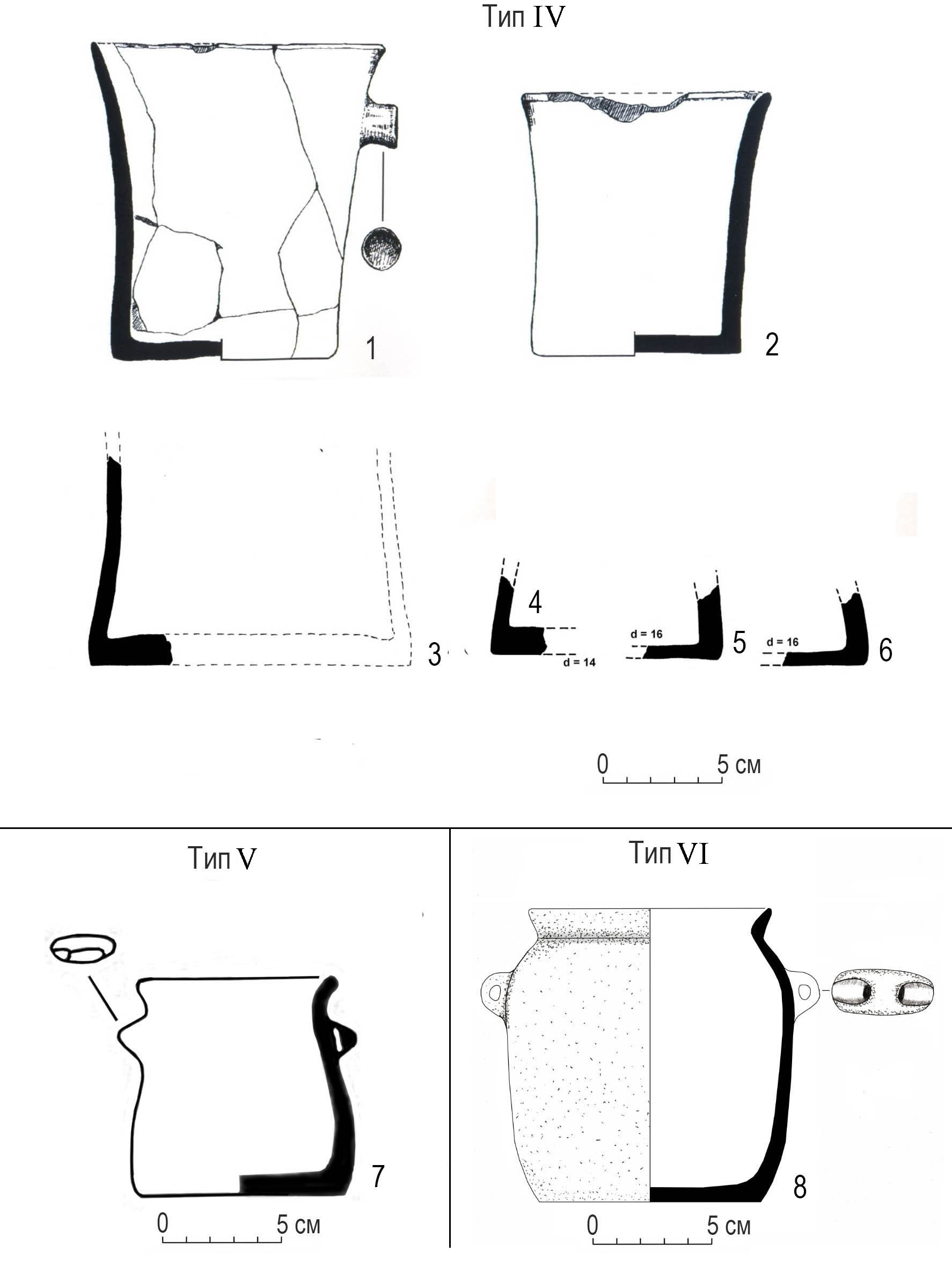 Тип IV

1

2

3

4

d = 14

d = 16

5

d = 16

6

0 5 см

Тип V

7

0 5 см

Тип VI

8

0 5 см