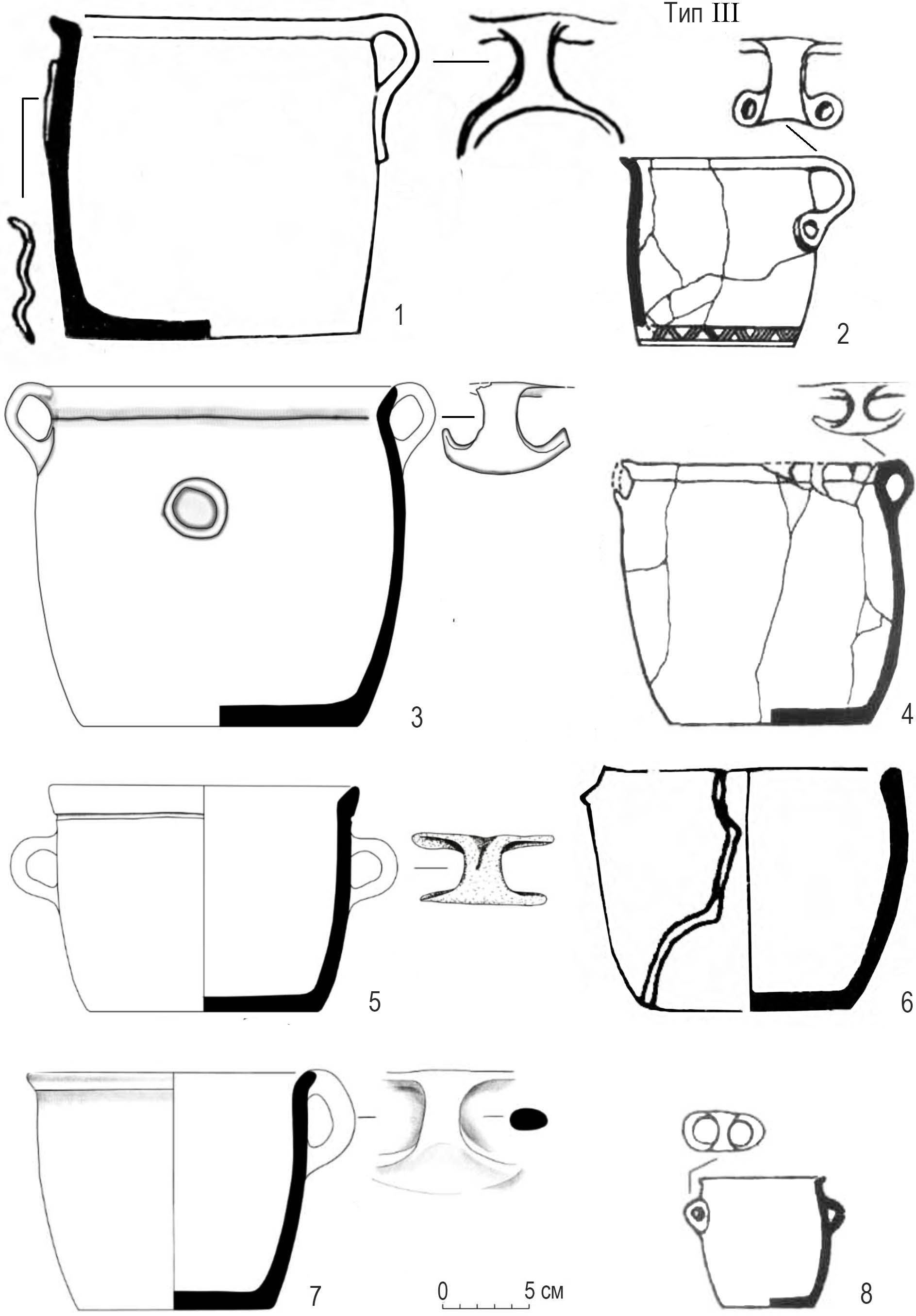 Тип III

1

2

3

4

5

6

7

0 5 см

8