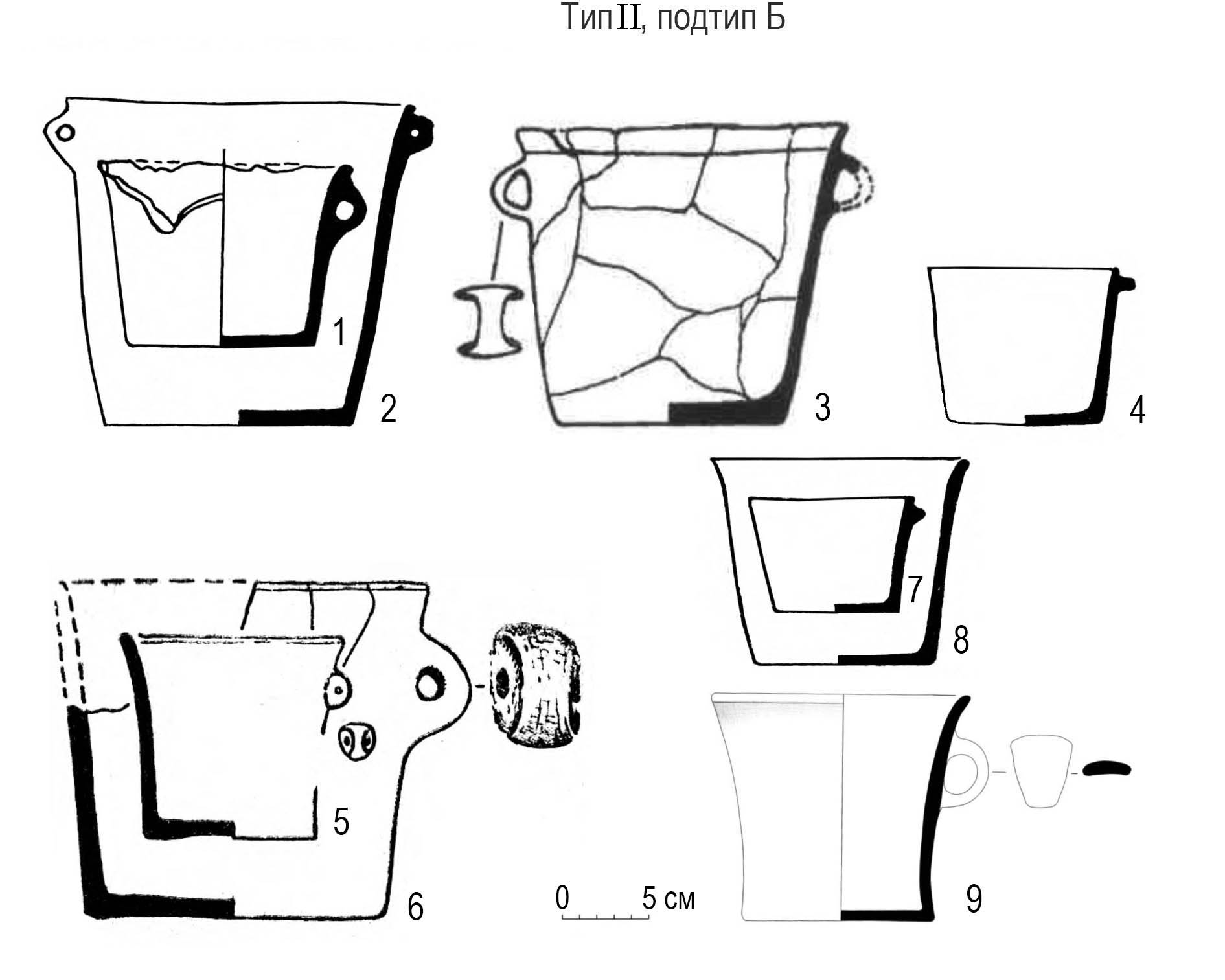 Тип II, подтип Б

1

2

3

4

7

8

5

6

0 5 см

9