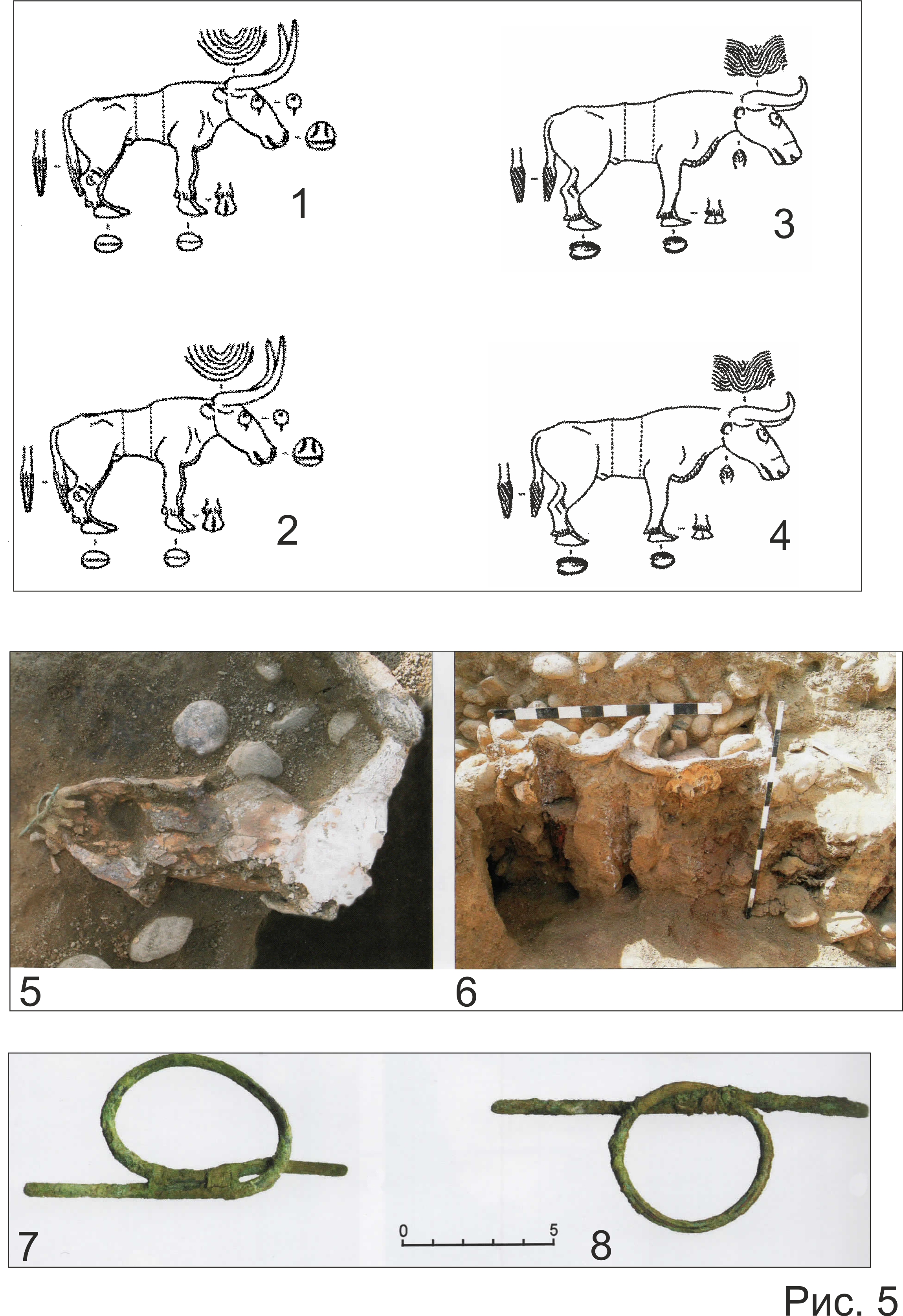 1

3

2

4

5

6

7

0 5

8

Рис. 5