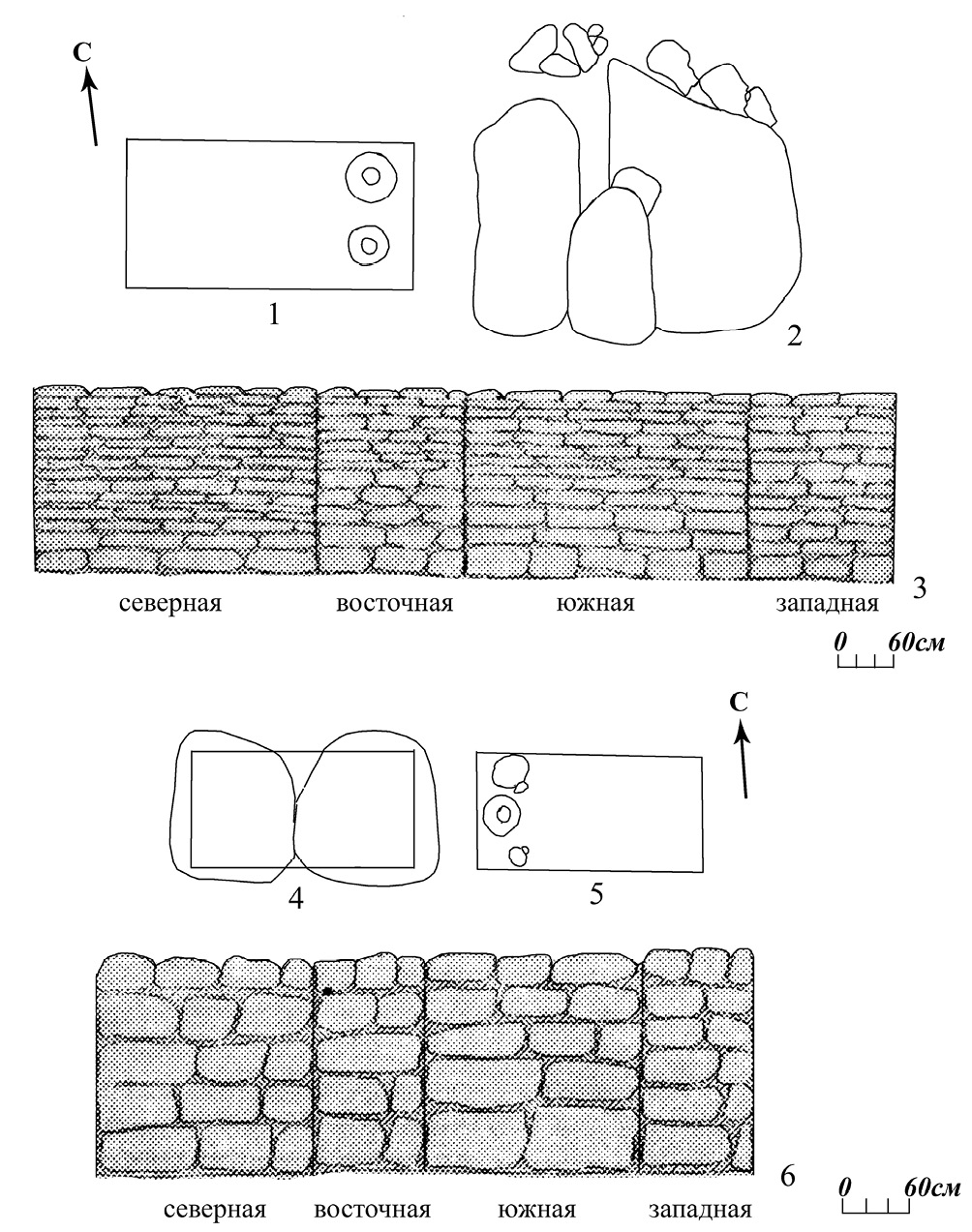 С

1

2

северная восточная южная западная

3

0 60см

С

4

5

6

северная восточная южная западная

0 60см