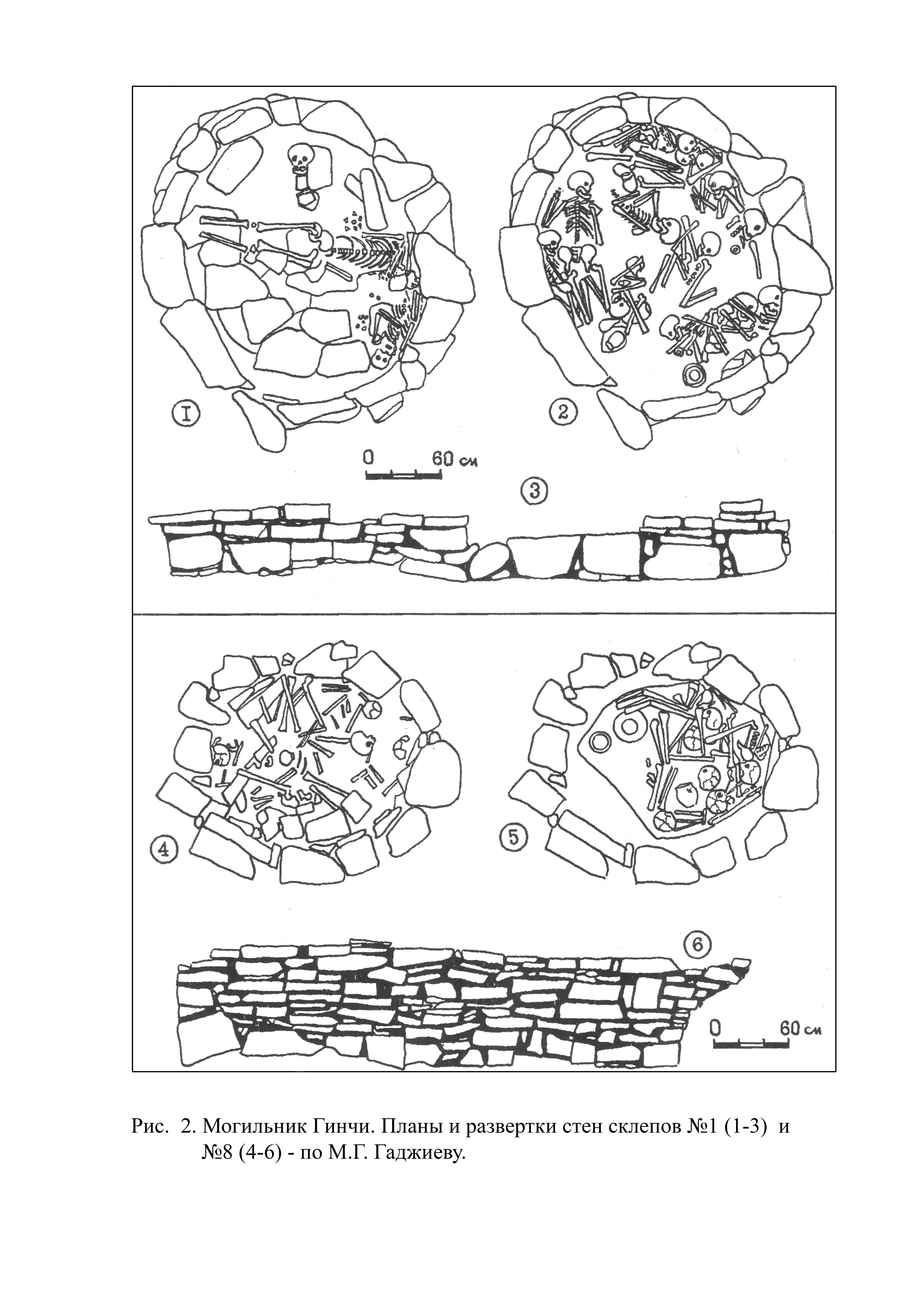 I

2

0 60 см

3

4

5

6

0 60 см

Рис. 2. Могильник Гинчи. Планы и развертки стен склепов №1 (1-3) и №8 (4-6) - по М.Г. Гаджиеву.