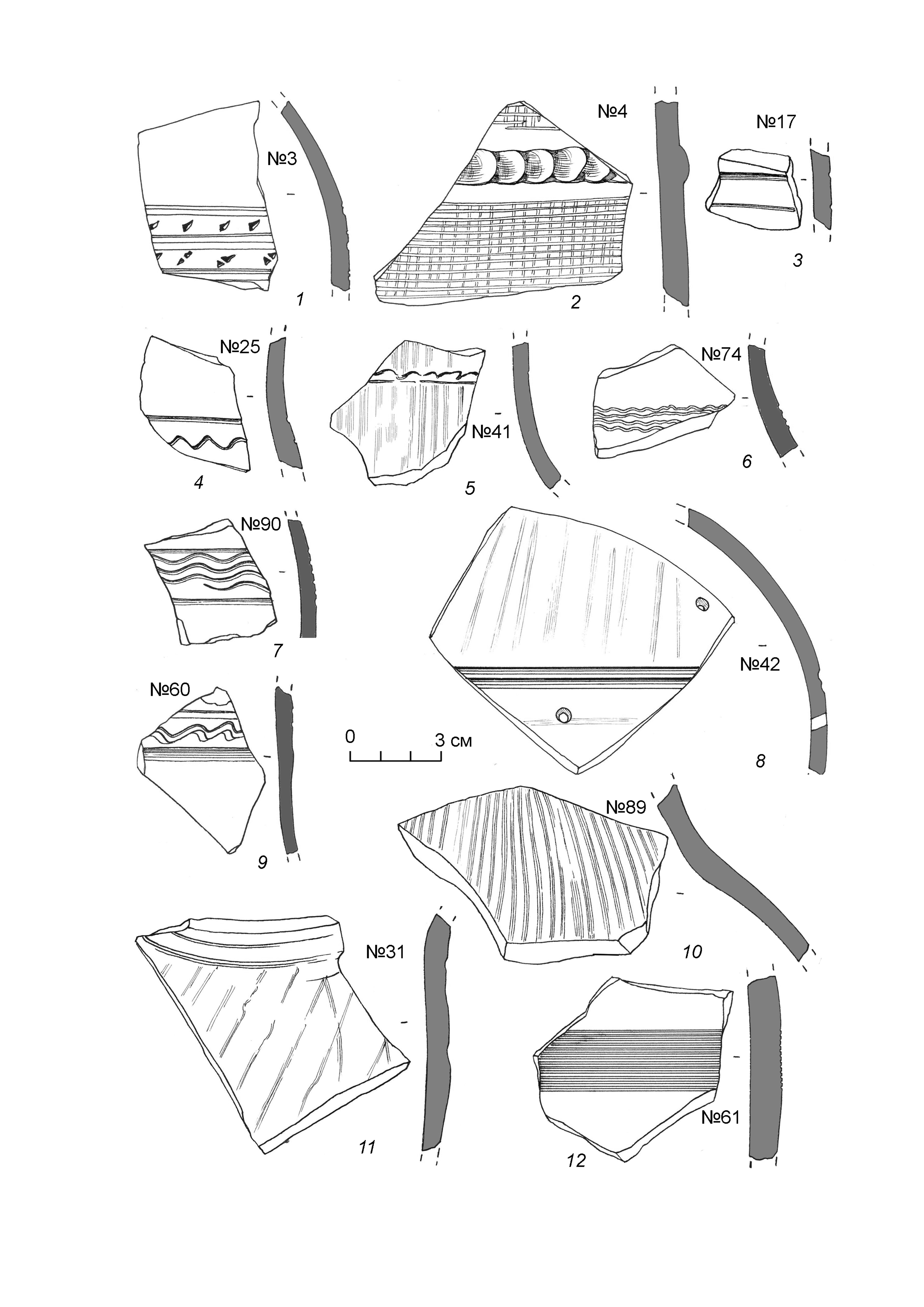 №3
1
№4
2
№17
3
№25
4
№41
5
№74
6
№90
7
№42
8
№60
9
0 3 см
№89
10
№31
11
№61
12